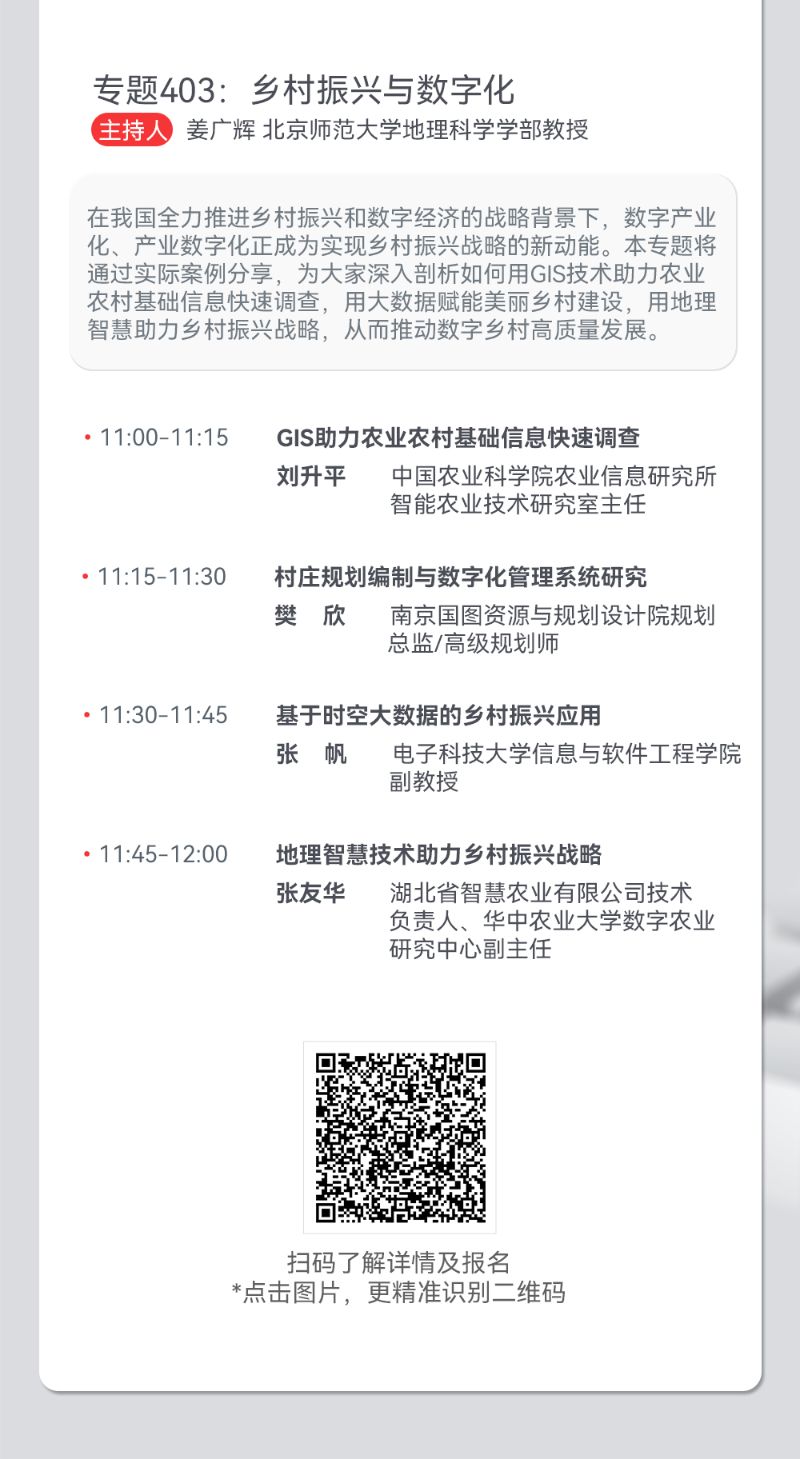 专题403：乡村振兴与数字化

主持人 姜广辉 北京师范大学地理科学学部教授

在我国全力推进乡村振兴和数字经济的战略背景下，数字产业化、产业数字化正成为实现乡村振兴战略的新动能。本专题将通过实际案例分享，为大家深入剖析如何用GIS技术助力农业农村基础信息快速调查，用大数据赋能美丽乡村建设，用地理智慧助力乡村振兴战略，从而推动数字乡村高质量发展。

• 11:00-11:15 GIS助力农业农村基础信息快速调查
刘升平 中国农业科学院农业信息研究所智能农业技术研究室主任

• 11:15-11:30 村庄规划编制与数字化管理系统研究
樊 欣 南京国图资源与规划设计院规划总监/高级规划师

• 11:30-11:45 基于时空大数据的乡村振兴应用
张 帆 电子科技大学信息与软件工程学院副教授

• 11:45-12:00 地理智慧技术助力乡村振兴战略
张友华 湖北省智慧农业有限公司技术负责人、华中农业大学数字农业研究中心副主任

扫码了解详情及报名
*点击图片，更精准识别二维码